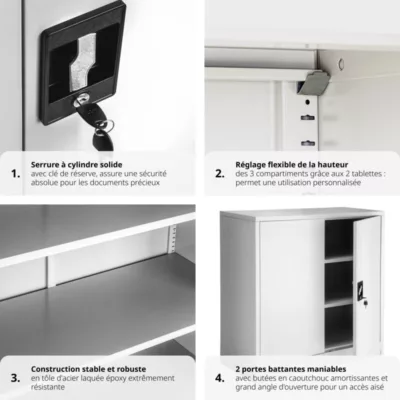 1. Serrure à cylindre solide
avec clé de réserve, assure une sécurité absolue pour les documents précieux

2. Réglage flexible de la hauteur
des 3 compartiments grâce aux 2 tablettes : permet une utilisation personnalisée

3. Construction stable et robuste
en tôle d'acier laquée époxy extrêmement résistante

4. 2 portes battantes maniables
avec butées en caoutchouc amortissantes et grand angle d'ouverture pour un accès aisé