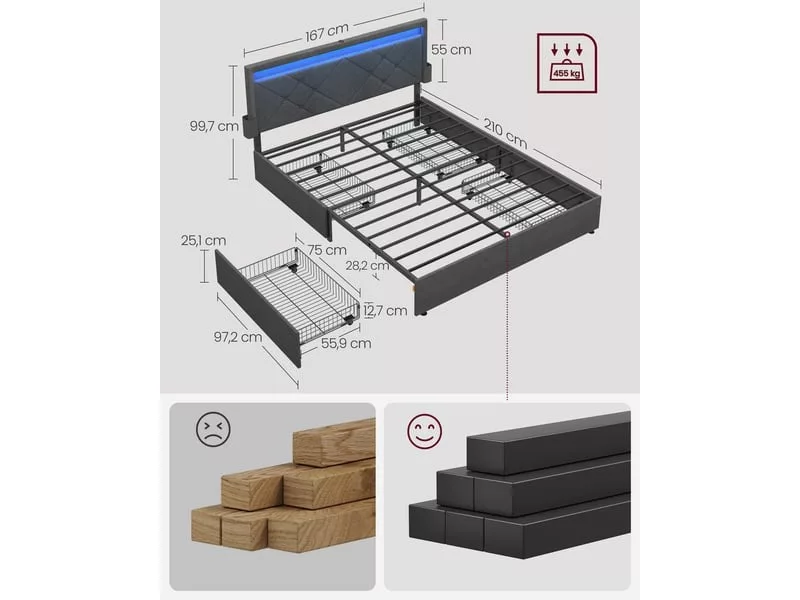 167 cm
55 cm
455 kg
99,7 cm
210 cm
25,1 cm
75 cm
28,2 cm
12,7 cm
97,2 cm
55,9 cm