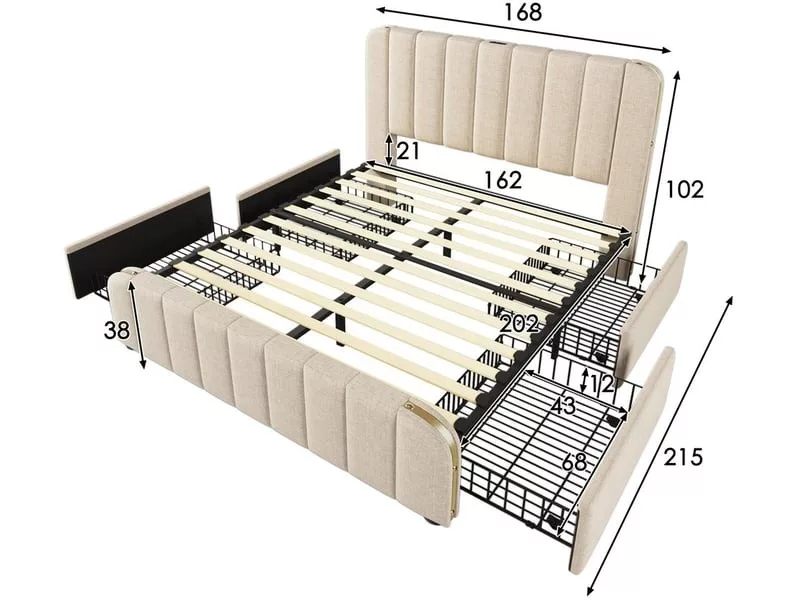 168

21

162

102

38

202

12

43

68

215