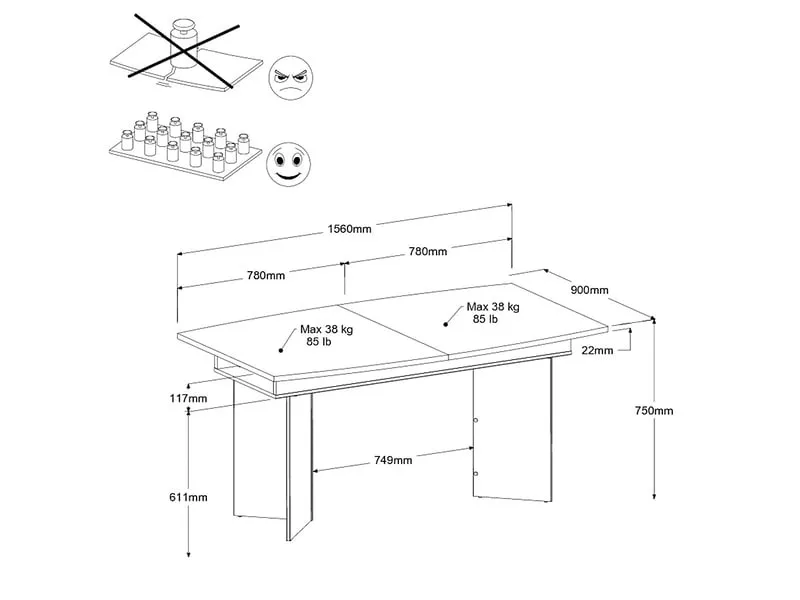 1560mm

780mm

780mm

900mm

Max 38 kg
85 lb

Max 38 kg
85 lb

22mm

117mm

750mm

749mm

611mm