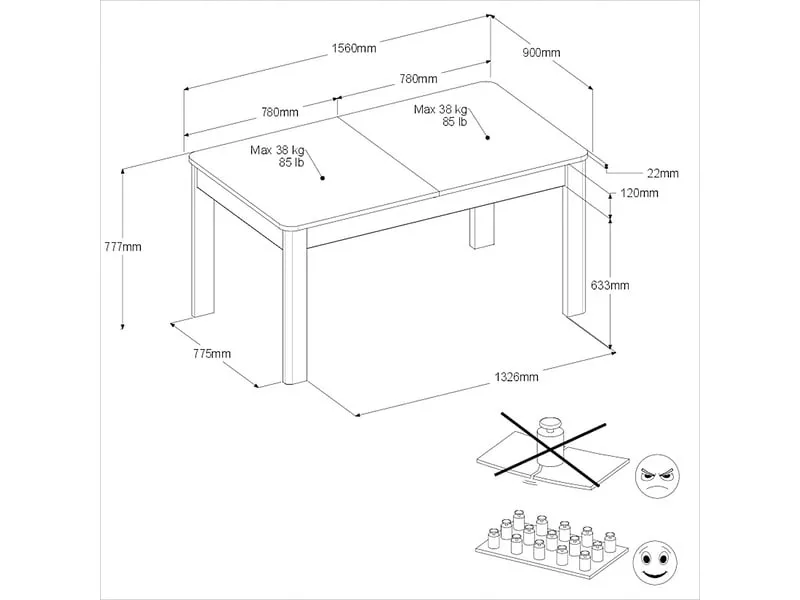 1560mm
900mm
780mm
780mm
Max 38 kg
85 lb
Max 38 kg
85 lb
22mm
120mm
777mm
633mm
775mm
1326mm